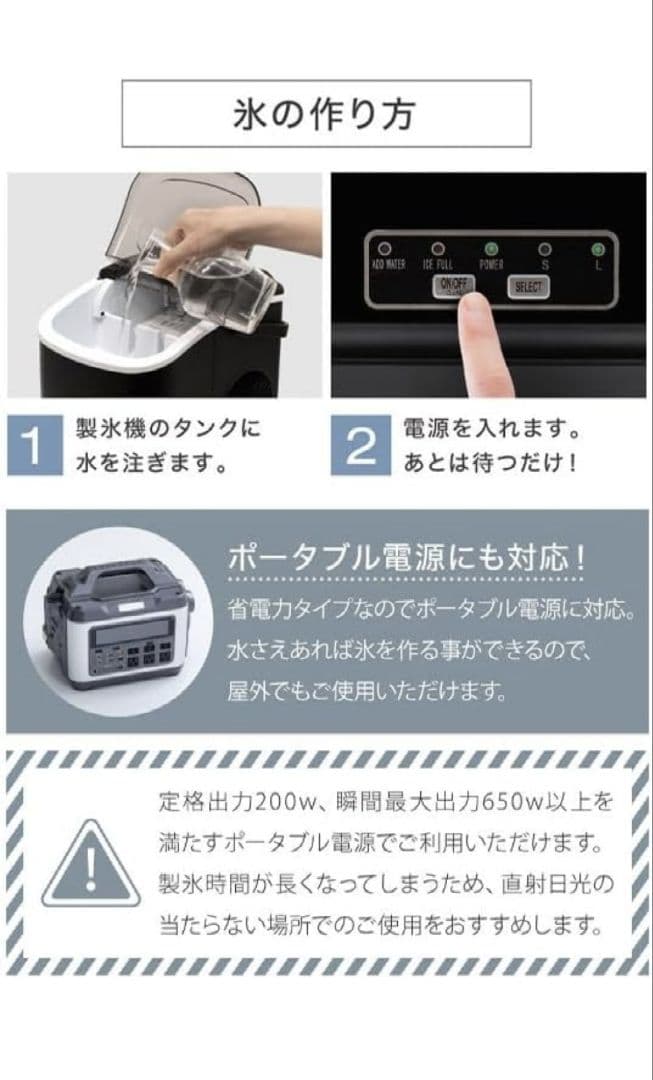 氷の作り方

ADD WATER ICE FULL POWER S L
ON/OFF SELECT

1 製氷機のタンクに水を注ぎます。

2 電源を入れます。あとは待つだけ！

ポータブル電源にも対応！
省電力タイプなのでポータブル電源に対応。水さえあれば氷を作る事ができるので、屋外でもご使用いただけます。

定格出力200w、瞬間最大出力650w以上を満たすポータブル電源でご利用いただけます。製氷時間が長くなってしまうため、直射日光の当たらない場所でのご使用をおすすめします。