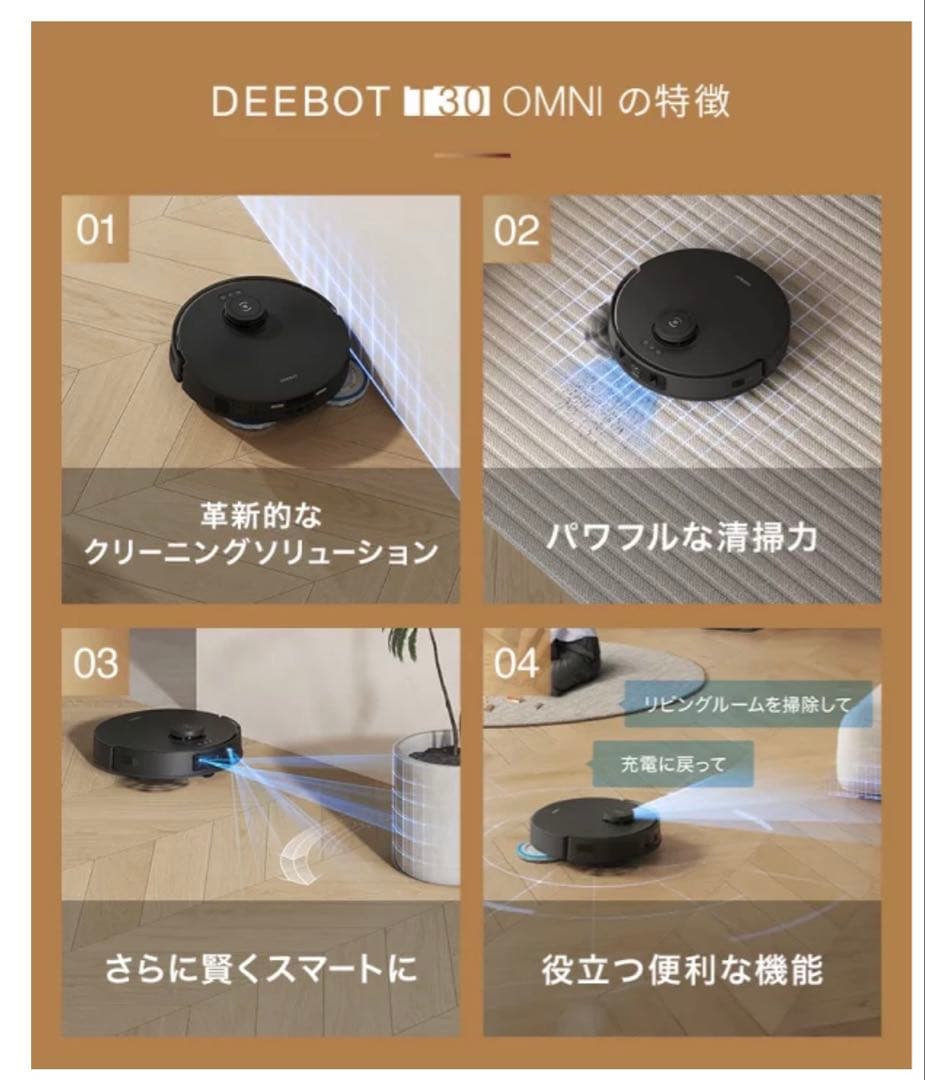 DEEBOT T30 OMNI の特徴

01

革新的な
クリーニングソリューション

02

パワフルな清掃力

03

さらに賢くスマートに

04

リビングルームを掃除して

充電に戻って

役立つ便利な機能