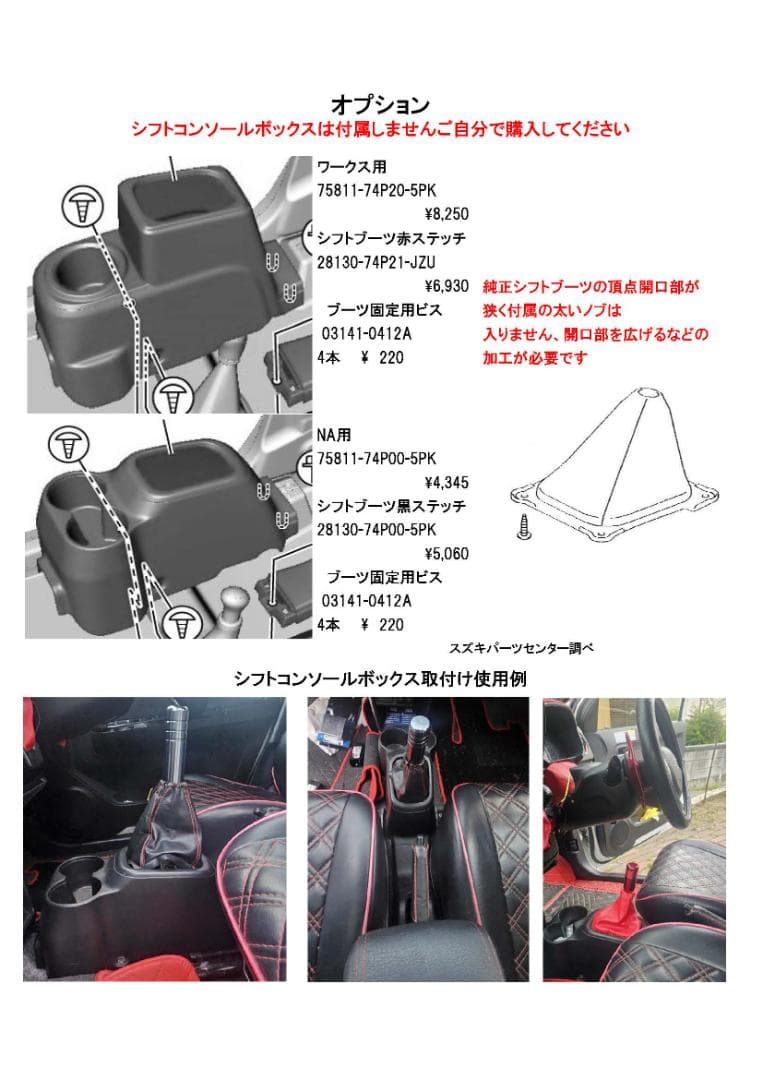 オプション
シフトコンソールボックスは付属しませんご自分で購入してください

ワークス用
75811-74P20-5PK
¥8,250
シフトブーツ赤ステッチ
28130-74P21-JZU
¥6,930
ブーツ固定用ビス
03141-0412A
4本 ¥ 220

純正シフトブーツの頂点開口部が狭く付属の太いノブは入りません、開口部を広げるなどの加工が必要です

NA用
75811-74P00-5PK
¥4,345
シフトブーツ黒ステッチ
28130-74P00-5PK
¥5,060
ブーツ固定用ビス
03141-0412A
4本 ¥ 220

スズキパーツセンター調べ

シフトコンソールボックス取付け使用例