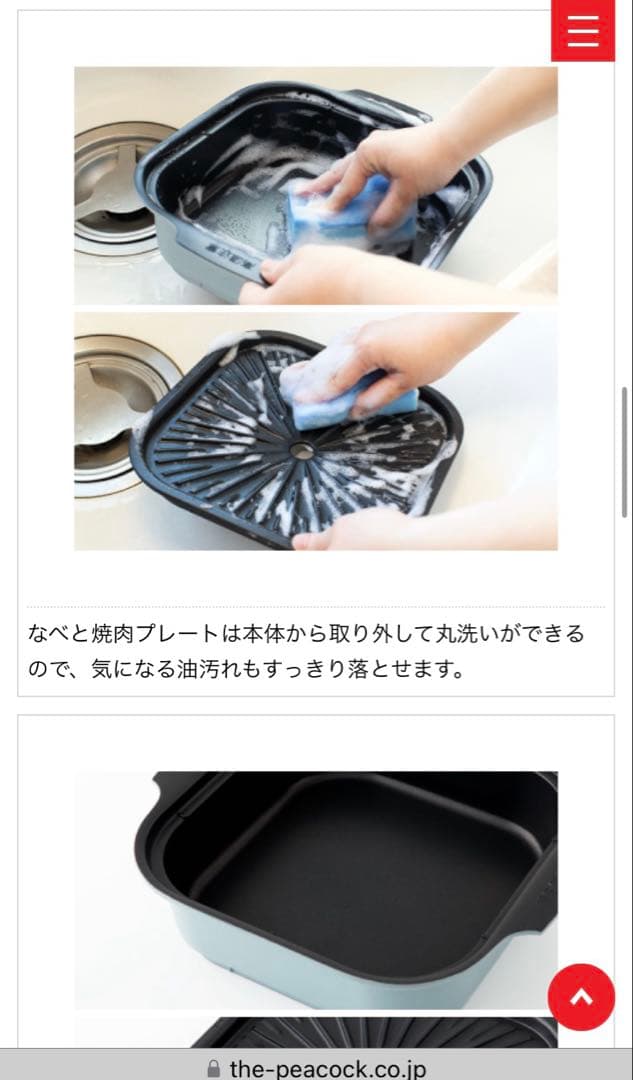 なべと焼肉プレートは本体から取り外して丸洗いができるので、気になる油汚れもすっきり落とせます。

the-peacock.co.jp