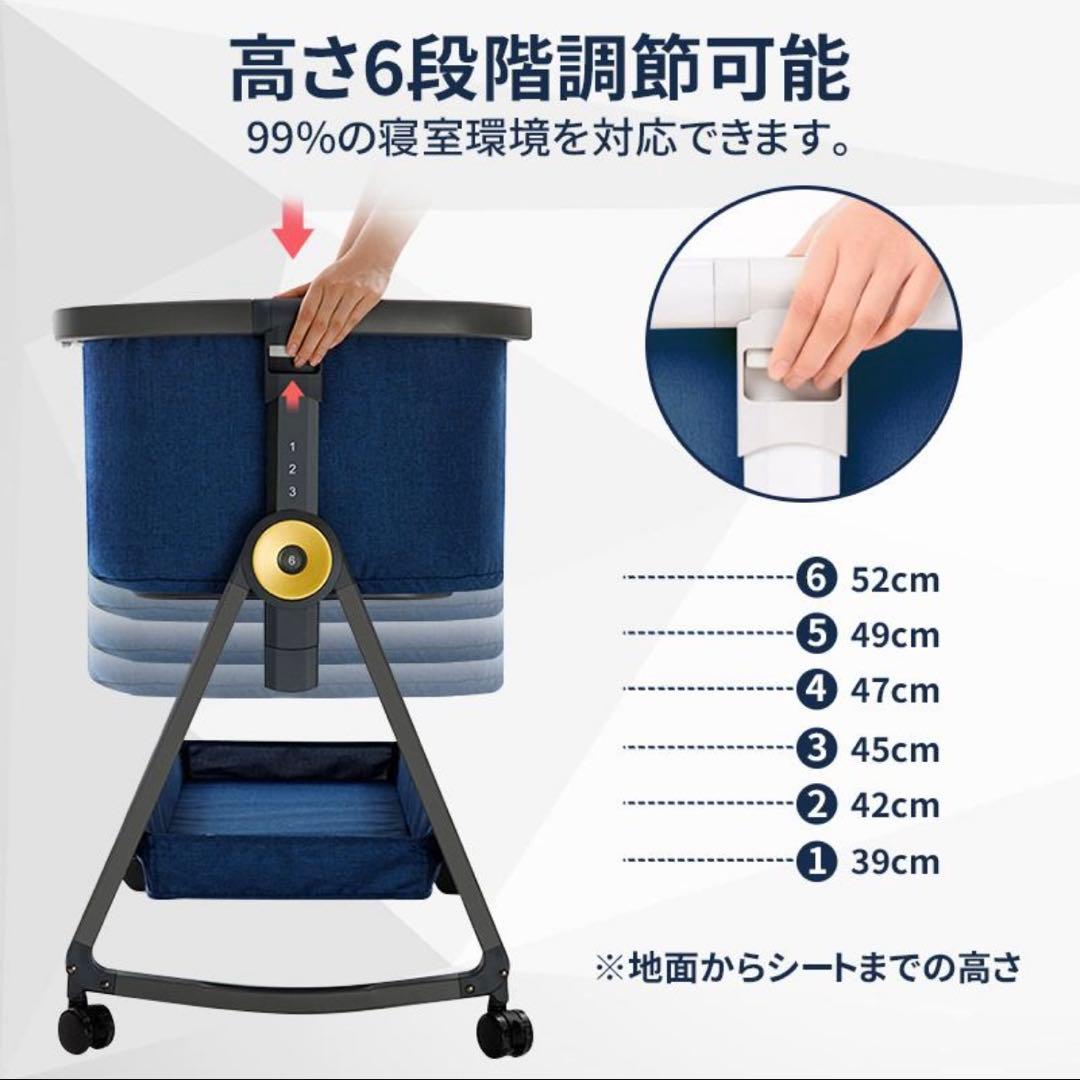 高さ6段階調節可能

99%の寝室環境を対応できます。

1
2
3
6

❻ 52cm
❺ 49cm
❹ 47cm
❸ 45cm
❷ 42cm
❶ 39cm

※地面からシートまでの高さ