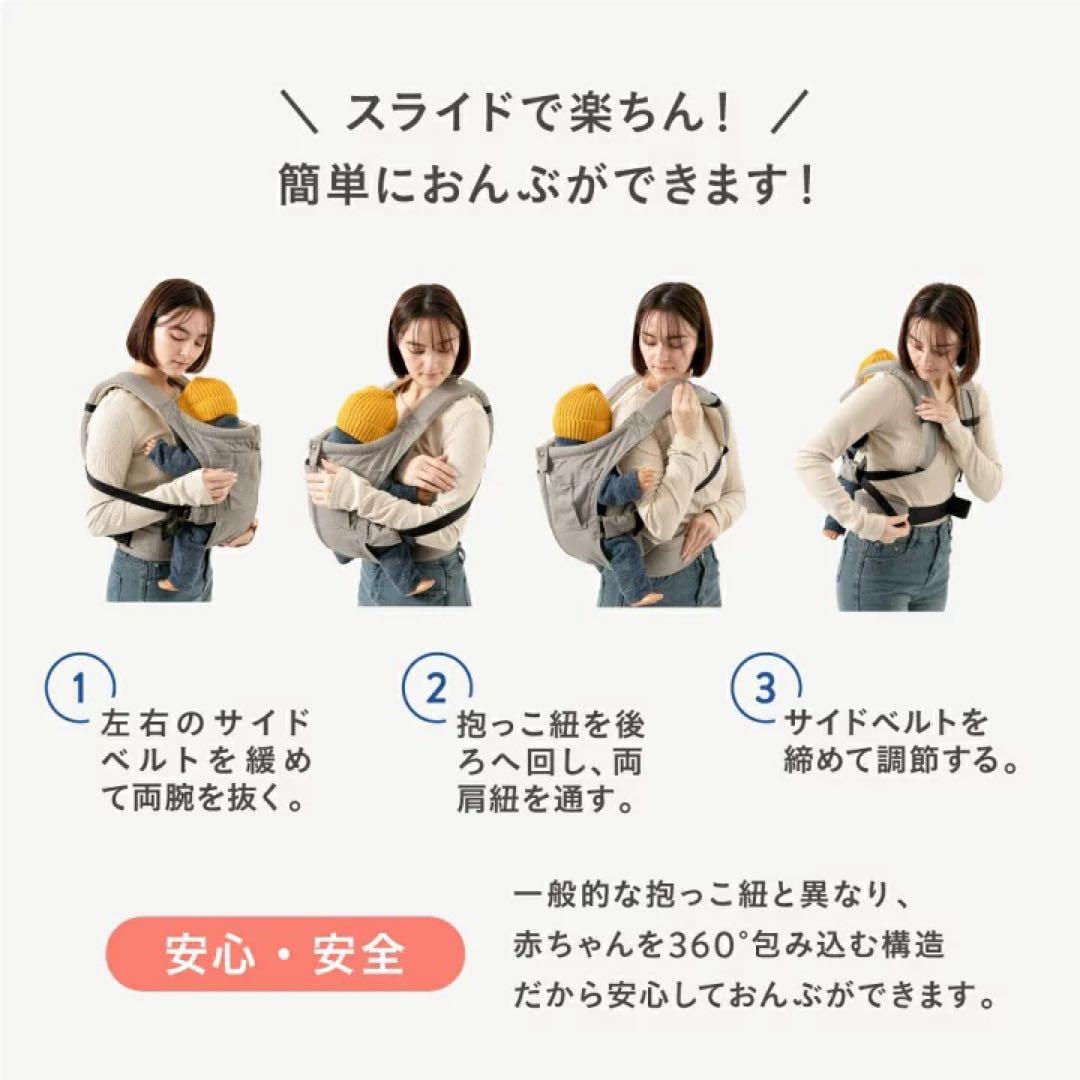 ＼ スライドで楽ちん！ ／
簡単におんぶができます！

1
左右のサイドベルトを緩めて両腕を抜く。

2
抱っこ紐を後ろへ回し、両肩紐を通す。

3
サイドベルトを締めて調節する。

安心・安全

一般的な抱っこ紐と異なり、赤ちゃんを360°包み込む構造だから安心しておんぶができます。