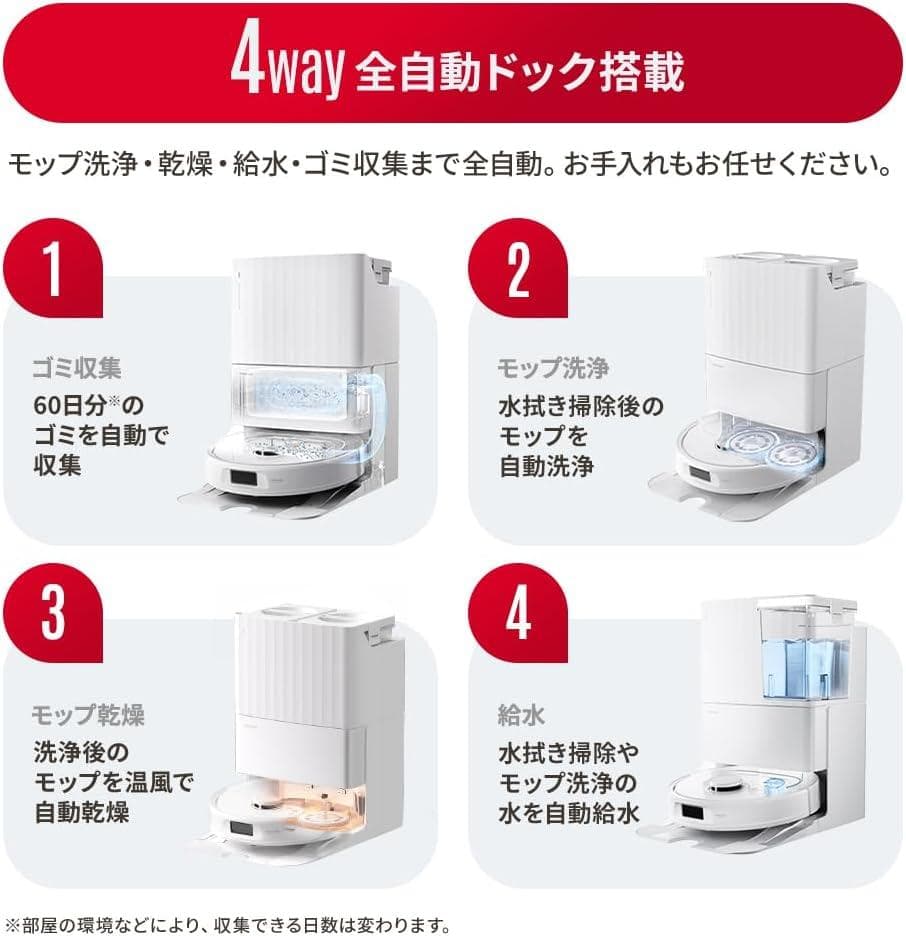 4way 全自動ドック搭載

モップ洗浄・乾燥・給水・ゴミ収集まで全自動。お手入れもお任せください。

1

ゴミ収集

60日分※のゴミを自動で収集

2

モップ洗浄

水拭き掃除後のモップを自動洗浄

3

モップ乾燥

洗浄後のモップを温風で自動乾燥

4

給水

水拭き掃除やモップ洗浄の水を自動給水

※部屋の環境などにより、収集できる日数は変わります。