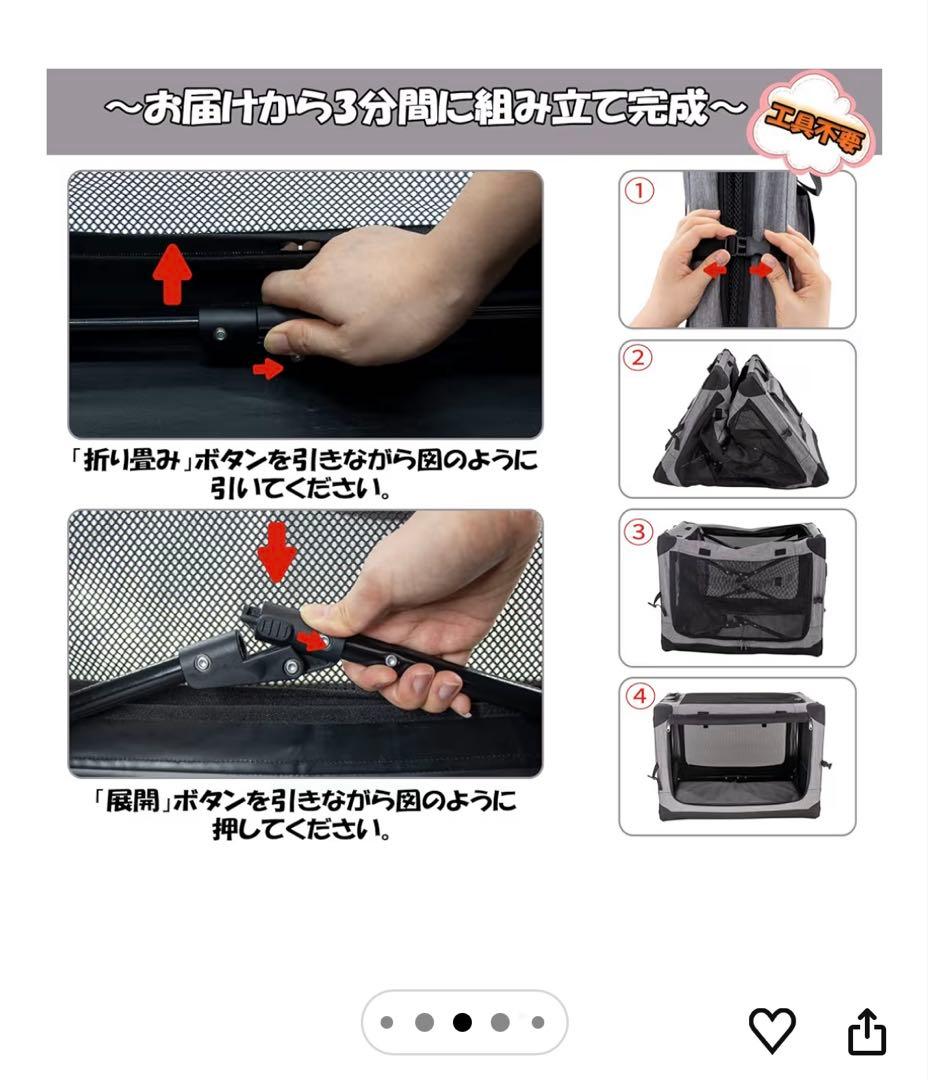 ～お届けから3分間に組み立て完成～

工具不要

「折り畳み」ボタンを引きながら図のように引いてください。

「展開」ボタンを引きながら図のように押してください。

①

②

③

④