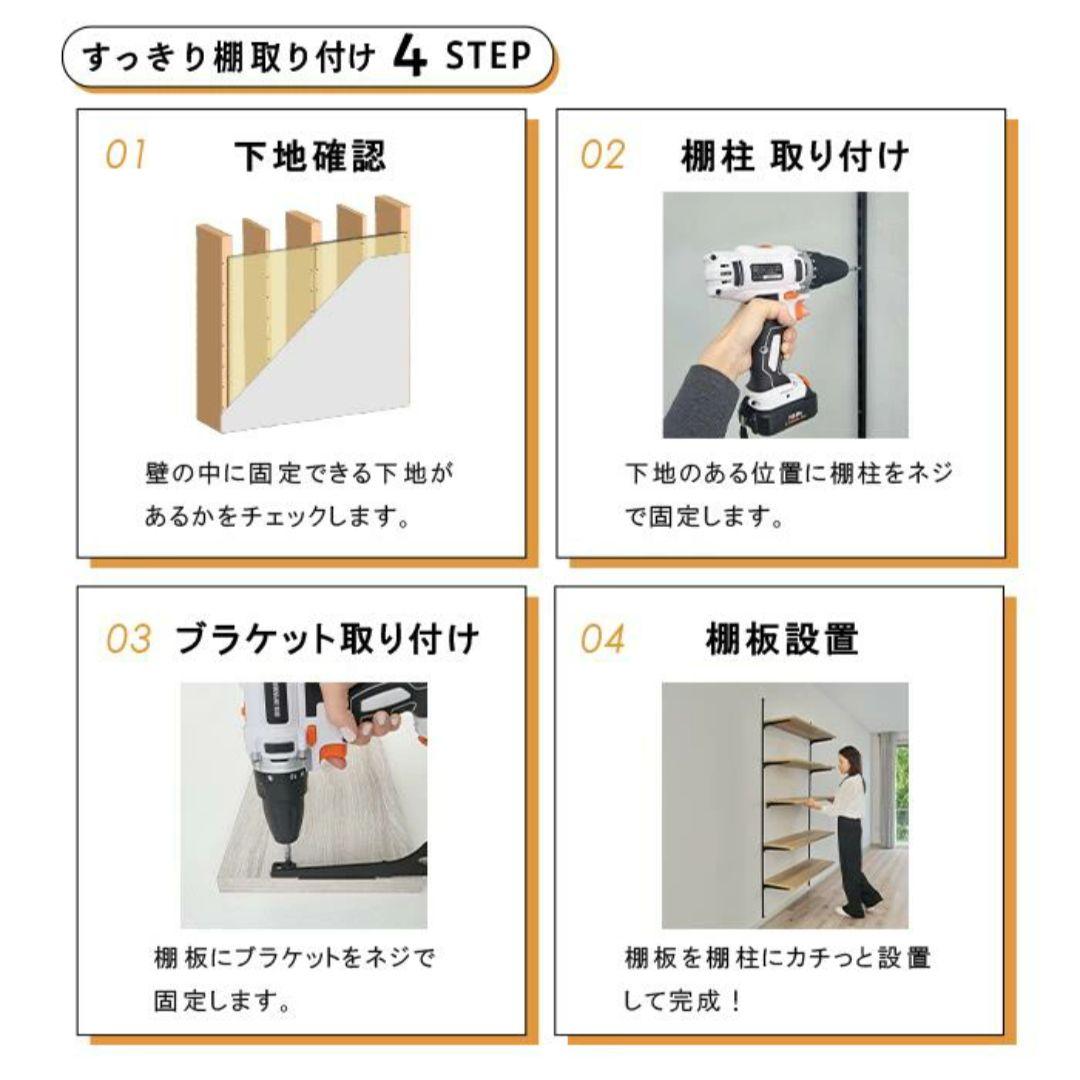 すっきり棚取り付け 4 STEP

01 下地確認

壁の中に固定できる下地があるかをチェックします。

02 棚柱 取り付け

下地のある位置に棚柱をネジで固定します。

03 ブラケット取り付け

棚板にブラケットをネジで固定します。

04 棚板設置

棚板を棚柱にカチっと設置して完成！