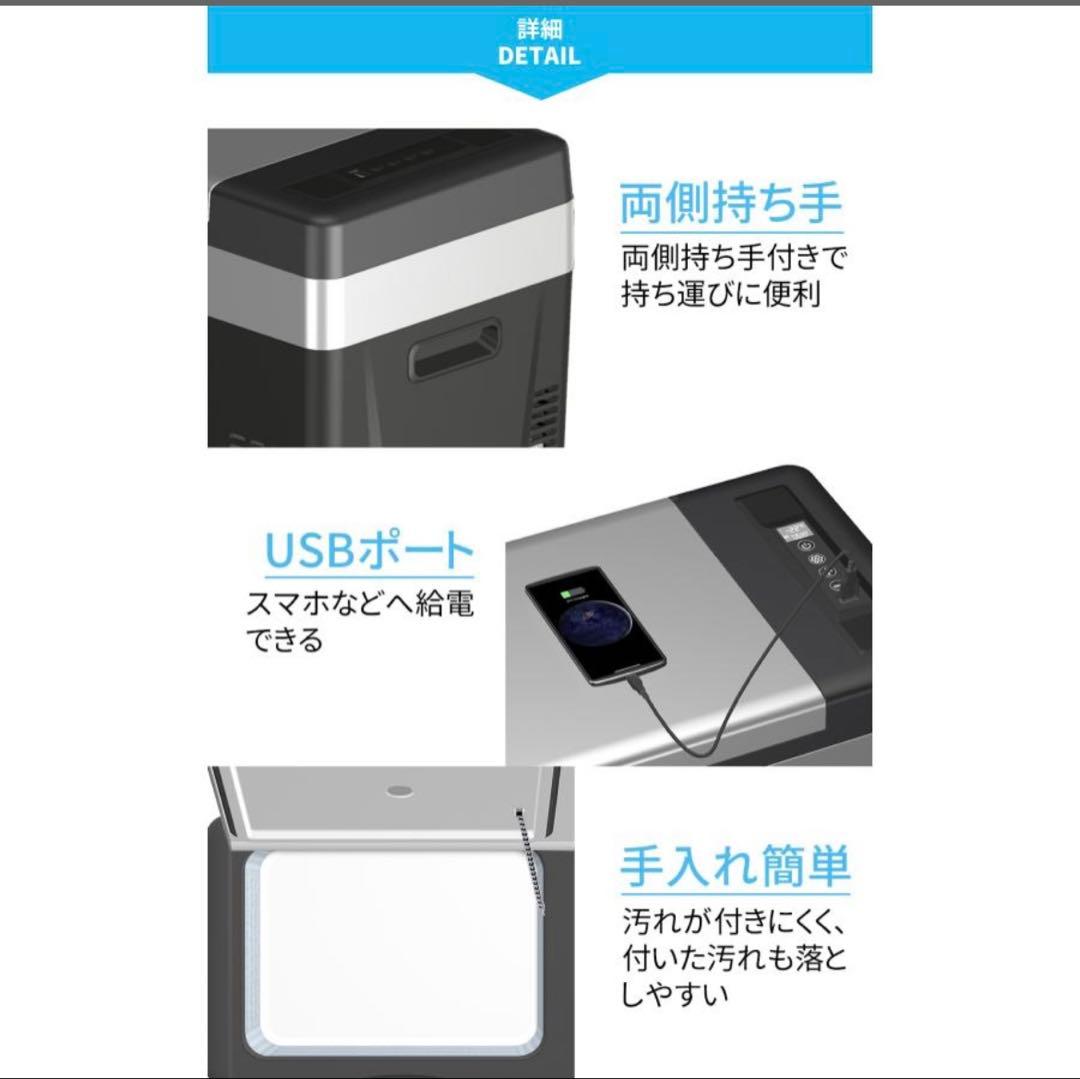 詳細
DETAIL

両側持ち手

両側持ち手付きで持ち運びに便利

USBポート

スマホなどへ給電できる

手入れ簡単

汚れが付きにくく、付いた汚れも落としやすい