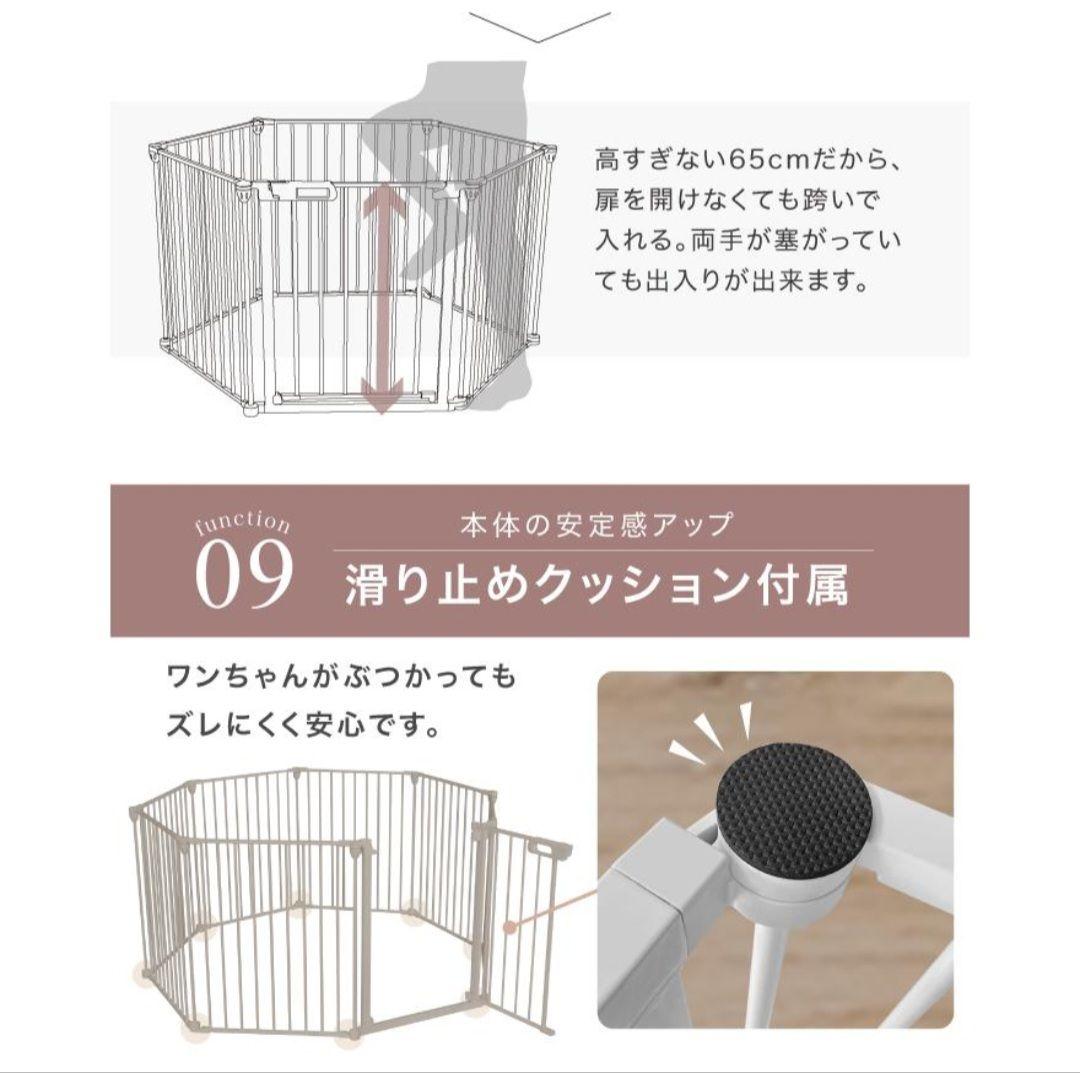 高すぎない65cmだから、扉を開けなくても跨いで入れる。両手が塞がっていても出入りが出来ます。

function
09
本体の安定感アップ
滑り止めクッション付属

ワンちゃんがぶつかってもズレにくく安心です。