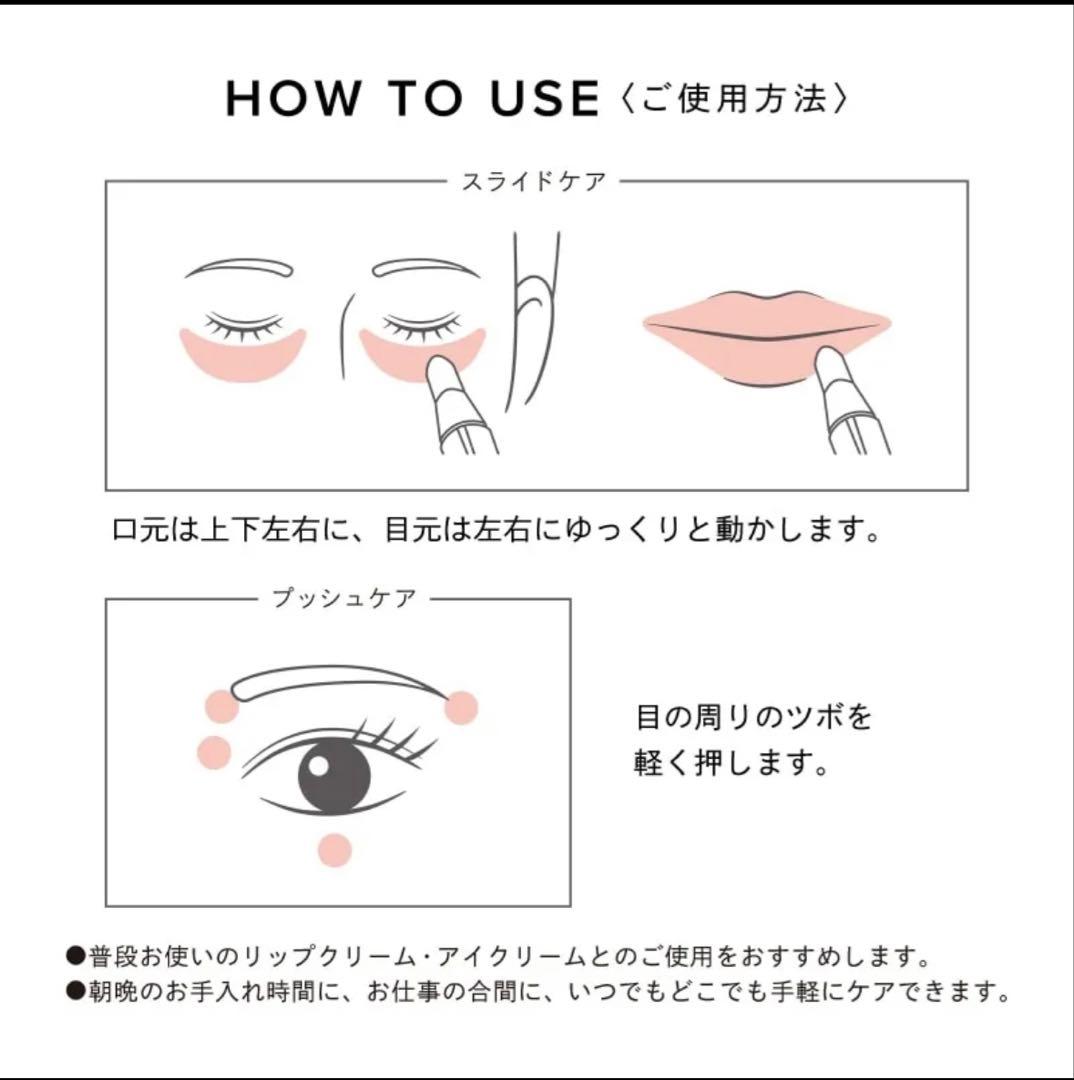 HOW TO USE〈ご使用方法〉

スライドケア

口元は上下左右に、目元は左右にゆっくりと動かします。

プッシュケア

目の周りのツボを軽く押します。

●普段お使いのリップクリーム・アイクリームとのご使用をおすすめします。
●朝晩のお手入れ時間に、お仕事の合間に、いつでもどこでも手軽にケアできます。