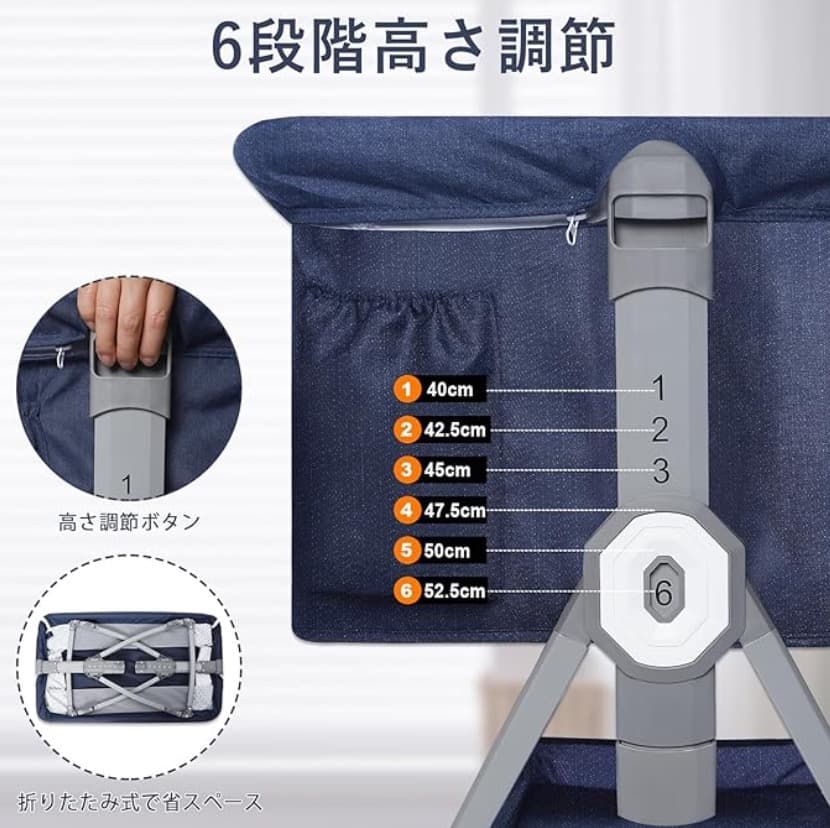 6段階高さ調節

1

高さ調節ボタン

折りたたみ式で省スペース

1 40cm
2 42.5cm
3 45cm
4 47.5cm
5 50cm
6 52.5cm

1
2
3
6