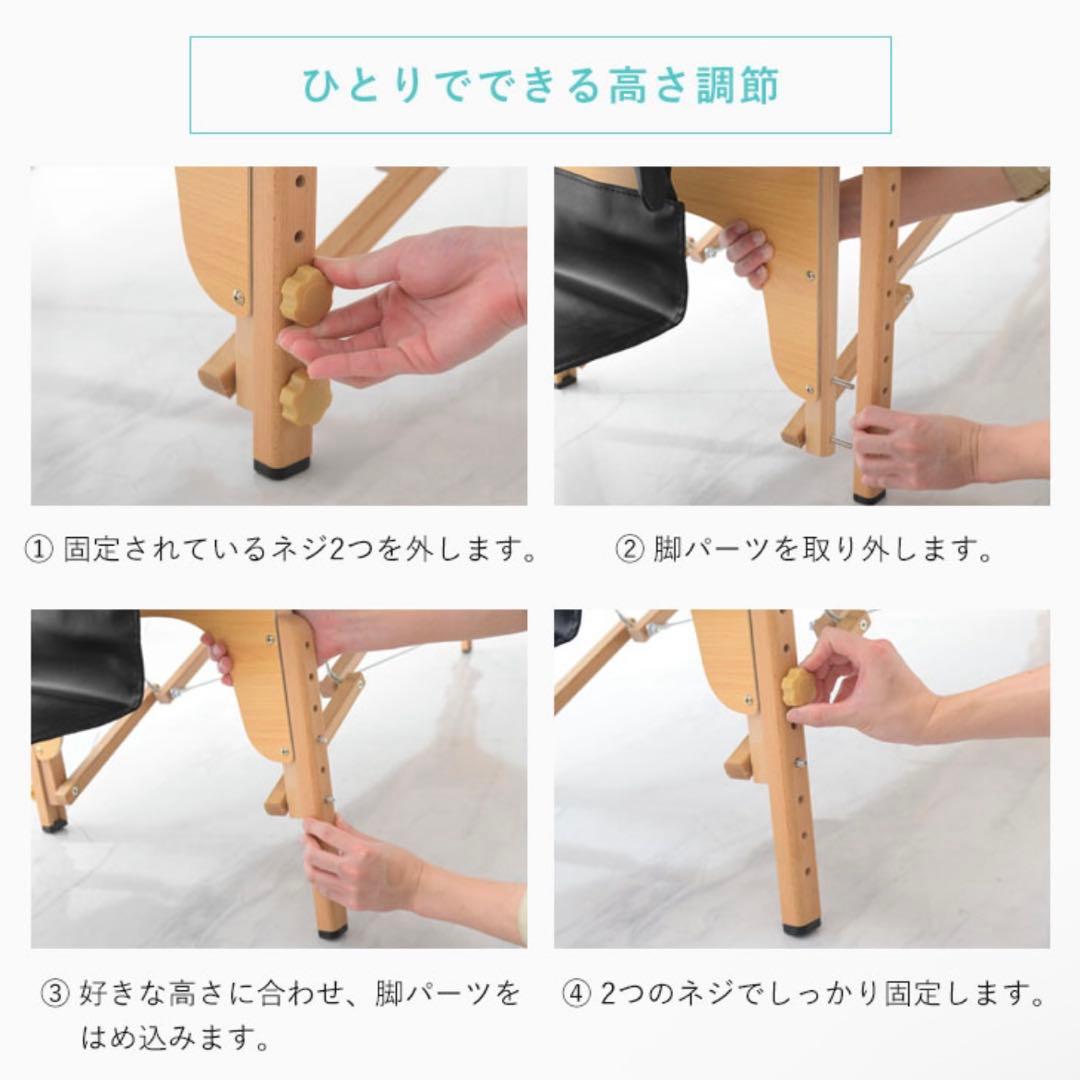 ひとりでできる高さ調節

① 固定されているネジ2つを外します。

② 脚パーツを取り外します。

③ 好きな高さに合わせ、脚パーツをはめ込みます。

④ 2つのネジでしっかり固定します。