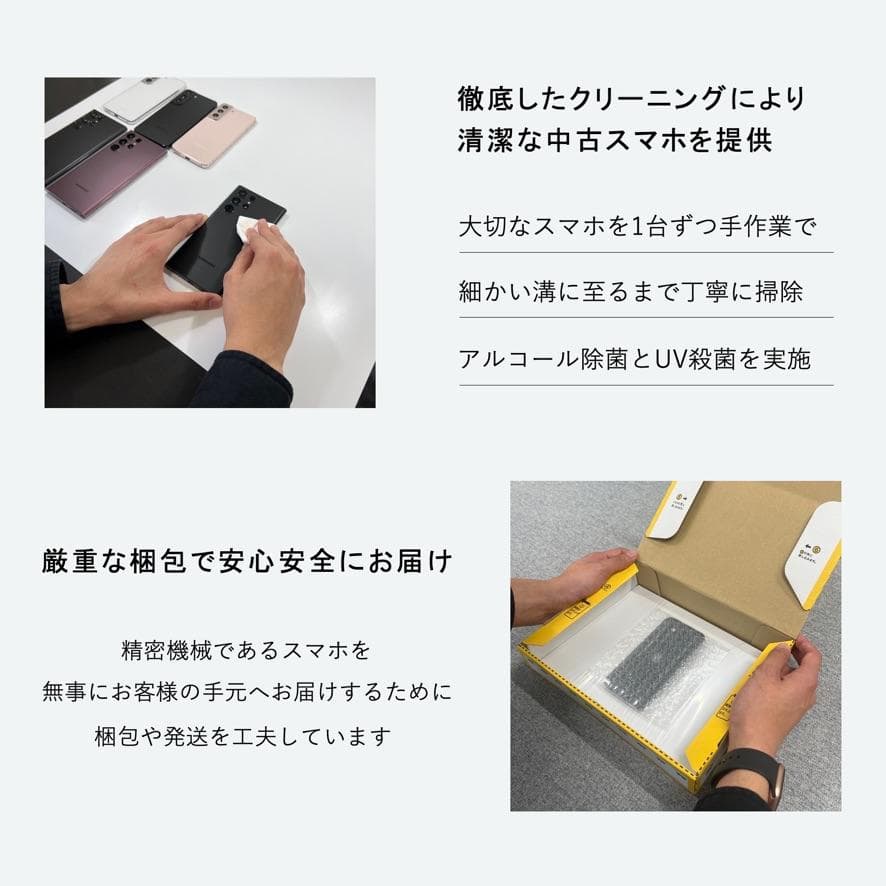 徹底したクリーニングにより
清潔な中古スマホを提供

大切なスマホを1台ずつ手作業で

細かい溝に至るまで丁寧に掃除

アルコール除菌とUV殺菌を実施

厳重な梱包で安心安全にお届け

精密機械であるスマホを
無事にお客様の手元へお届けするために
梱包や発送を工夫しています