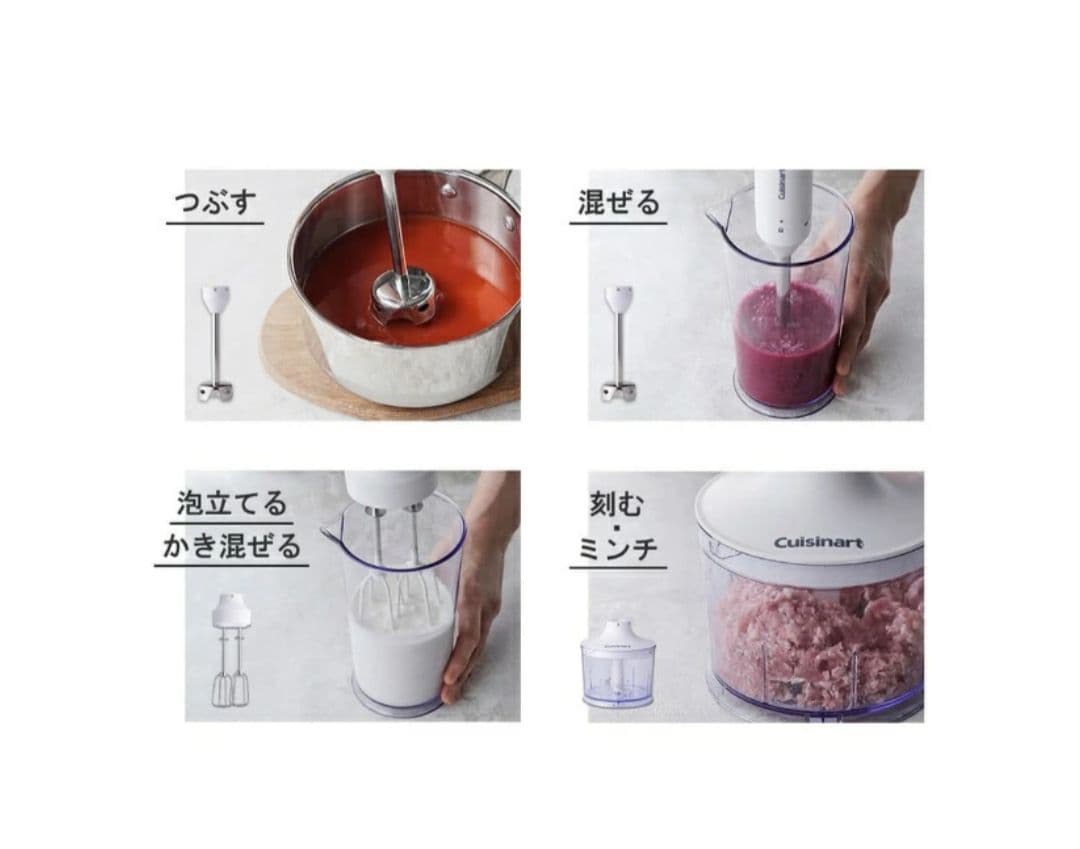 つぶす

混ぜる

Cuisinart

泡立てる
かき混ぜる

刻む
・
ミンチ

Cuisinart