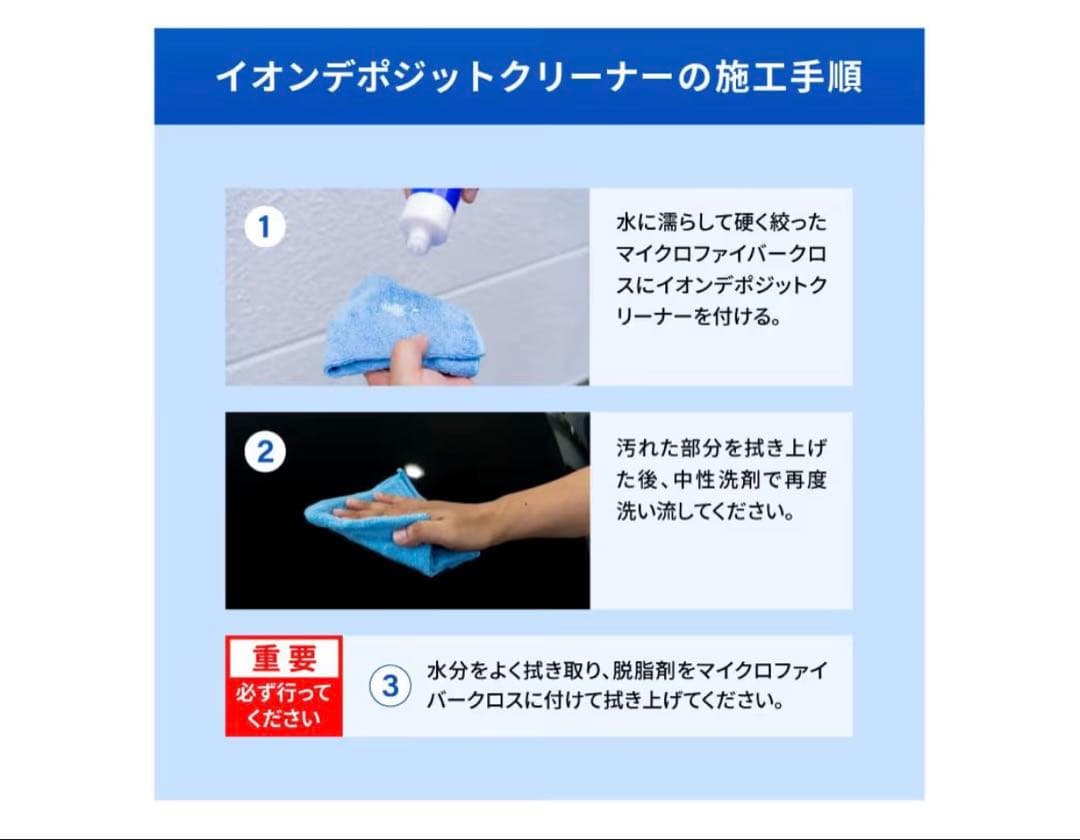 イオンデポジットクリーナーの施工手順

1

水に濡らして硬く絞ったマイクロファイバークロスにイオンデポジットクリーナーを付ける。

2

汚れた部分を拭き上げた後、中性洗剤で再度洗い流してください。

重要
必ず行ってください

3

水分をよく拭き取り、脱脂剤をマイクロファイバークロスに付けて拭き上げてください。