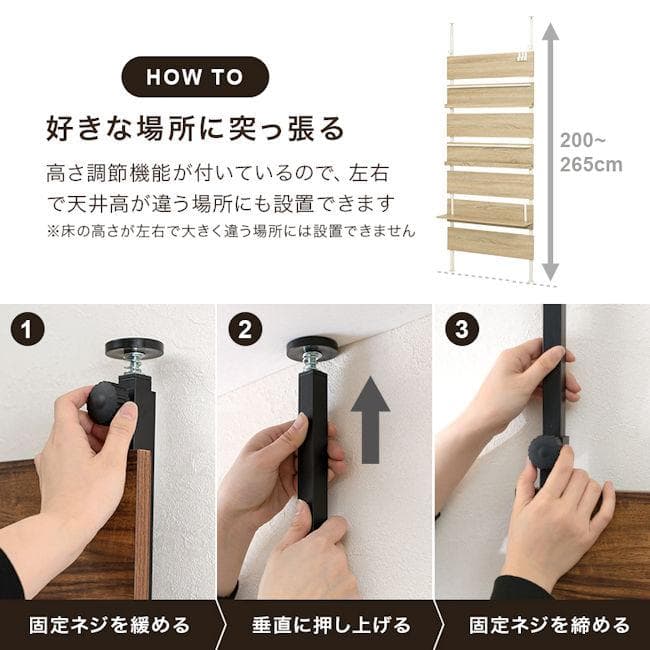 HOW TO

好きな場所に突っ張る

高さ調節機能が付いているので、左右で天井高が違う場所にも設置できます

※床の高さが左右で大きく違う場所には設置できません

200~265cm

1

2

3

固定ネジを緩める

垂直に押し上げる

固定ネジを締める