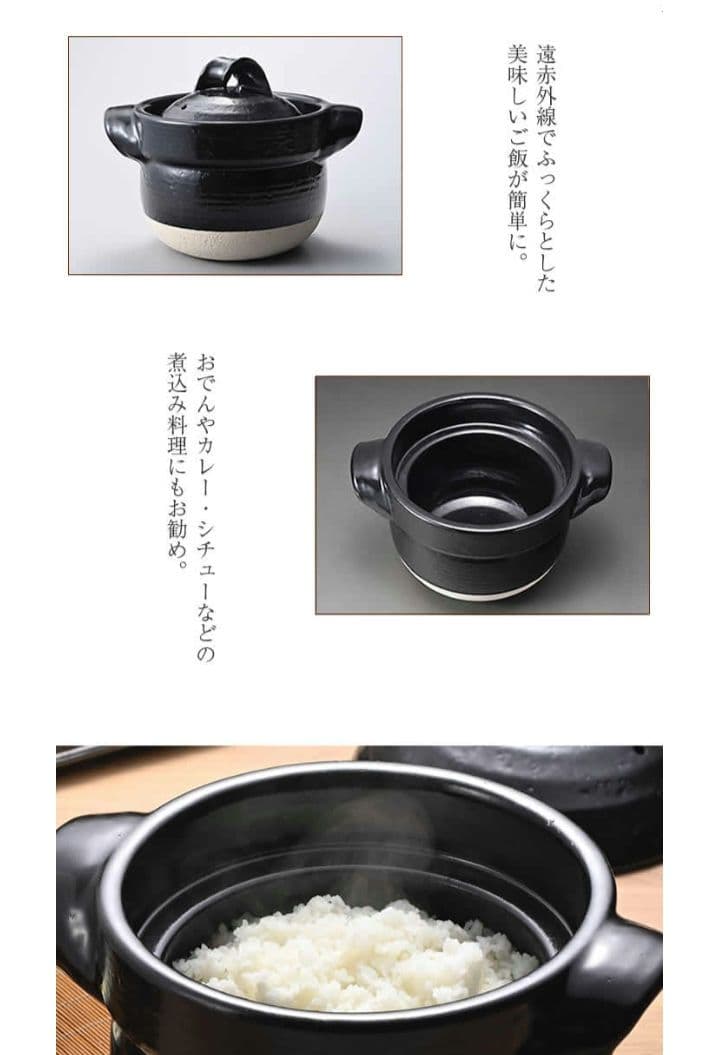 遠赤外線でふっくらとした
美味しいご飯が簡単に。

おでんやカレー・シチューなどの
煮込み料理にもお勧め。