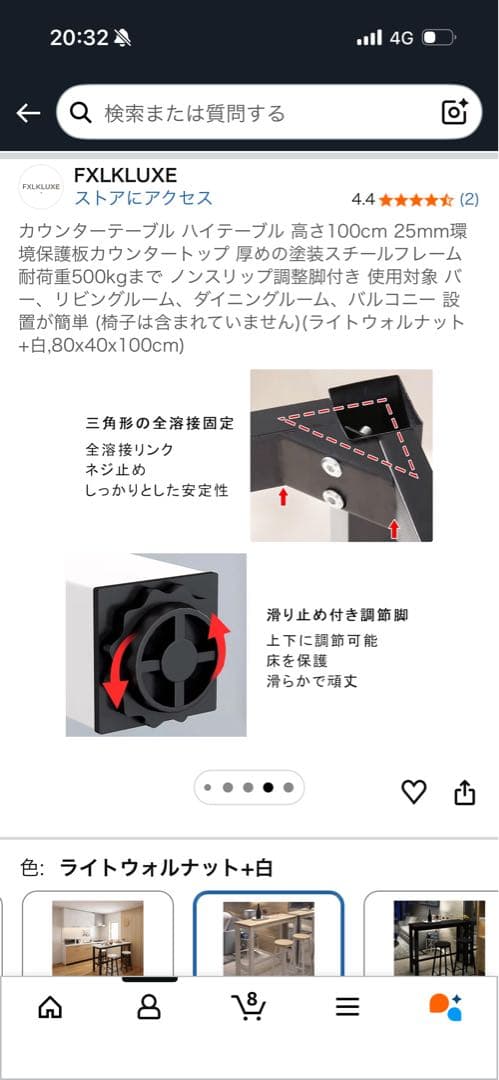 20:32 4G

検索または質問する

FXLKLUXE
FXLKLUXE
ストアにアクセス
4.4 (2)

カウンターテーブル ハイテーブル 高さ100cm 25mm環境保護板カウンタートップ 厚めの塗装スチールフレーム 耐荷重500kgまで ノンスリップ調整脚付き 使用対象 バー、リビングルーム、ダイニングルーム、バルコニー 設置が簡単 (椅子は含まれていません)(ライトウォルナット+白,80x40x100cm)

三角形の全溶接固定
全溶接リンク
ネジ止め
しっかりとした安定性

滑り止め付き調節脚
上下に調節可能
床を保護
滑らかで頑丈

色: ライトウォルナット+白

8