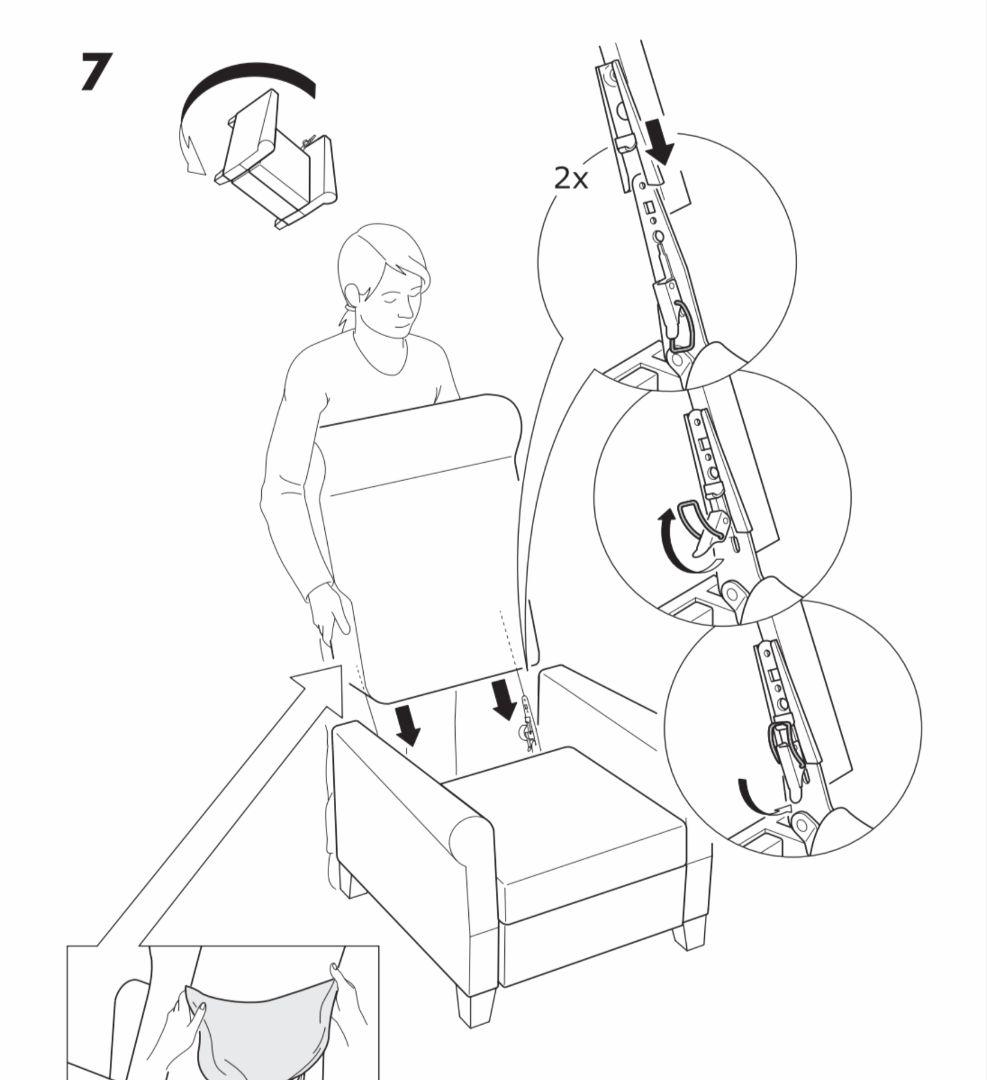 7

2x