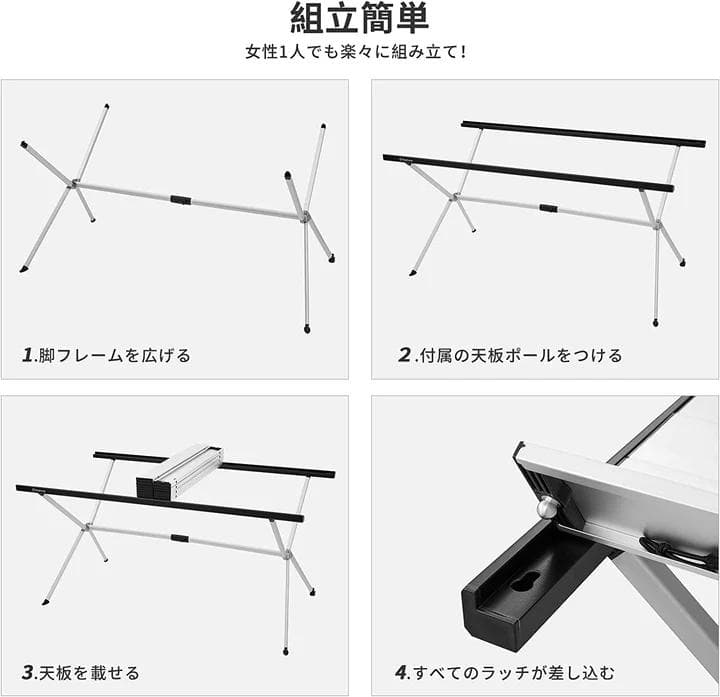 組立簡単

女性1人でも楽々に組み立て!

1.脚フレームを広げる

2.付属の天板ポールをつける

3.天板を載せる

4.すべてのラッチが差し込む