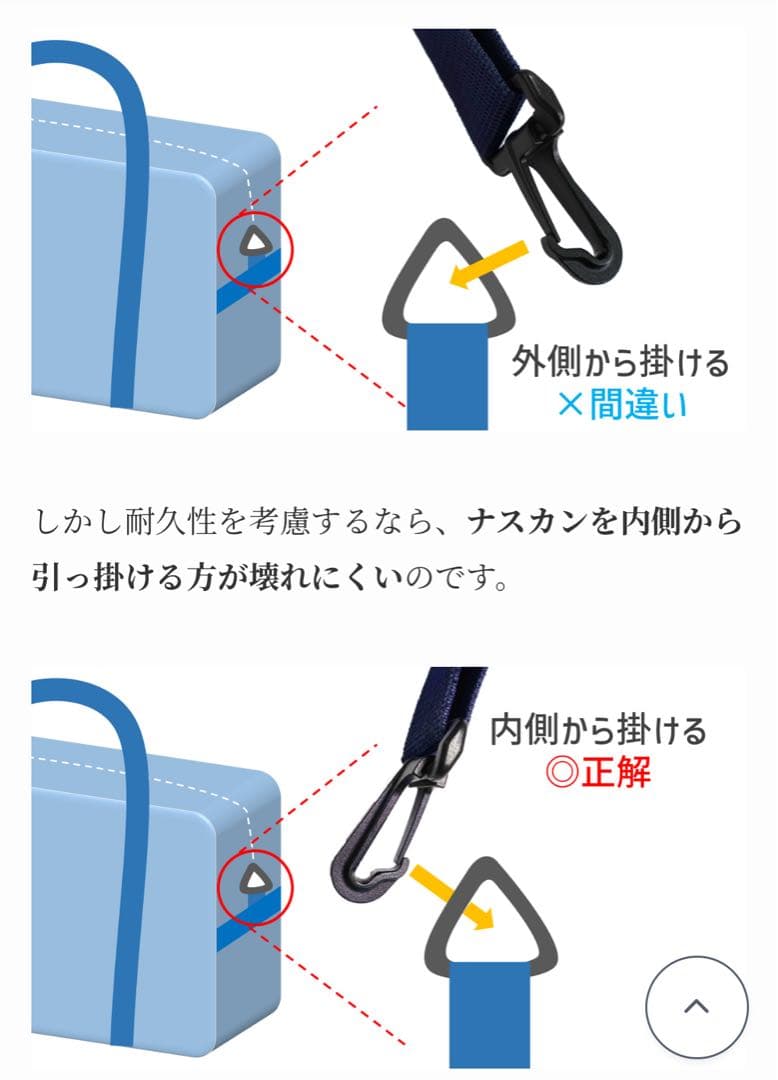 外側から掛ける
×間違い

しかし耐久性を考慮するなら、ナスカンを内側から引っ掛ける方が壊れにくいのです。

内側から掛ける
◎正解