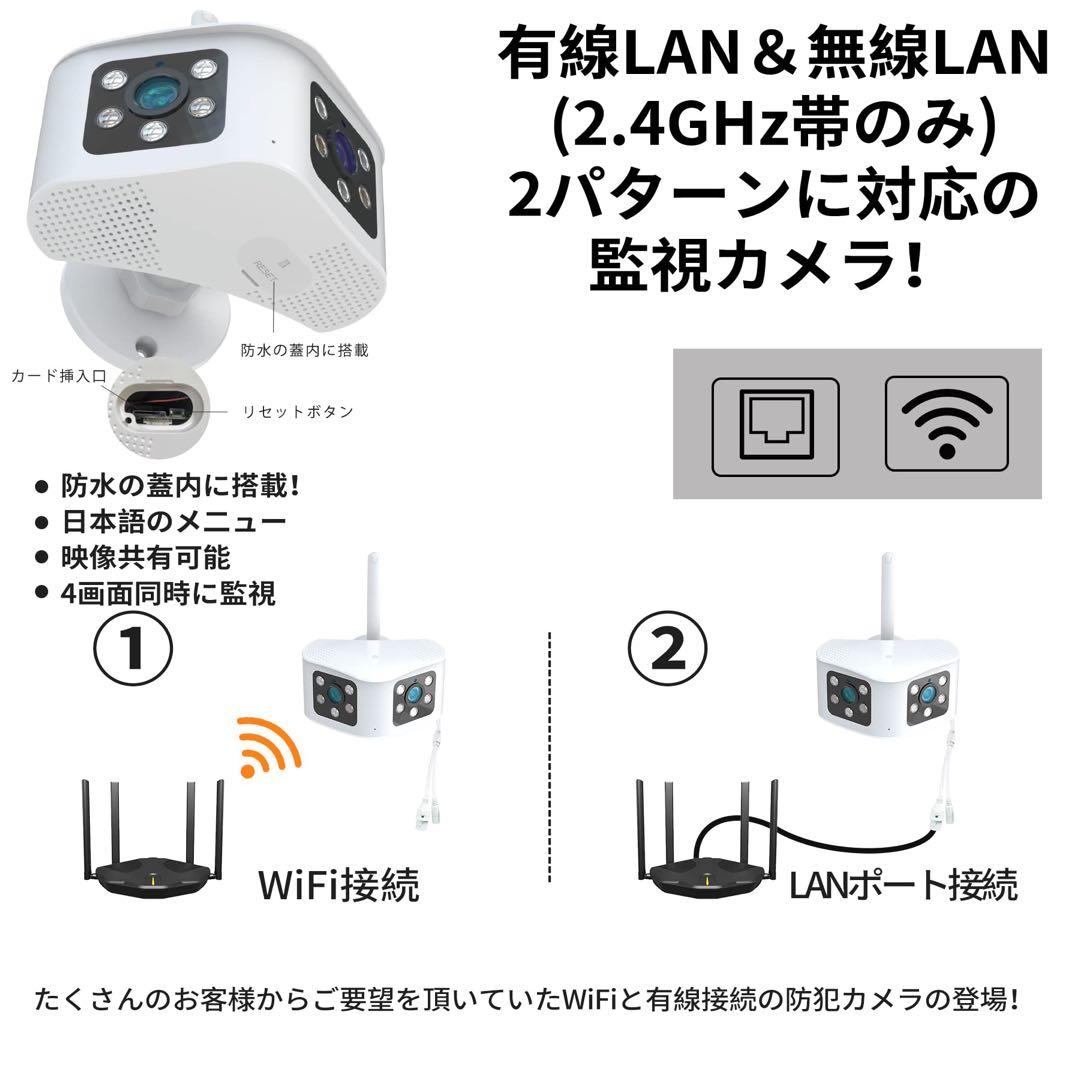 有線LAN＆無線LAN
(2.4GHz帯のみ)
2パターンに対応の
監視カメラ！

RESET

防水の蓋内に搭載

カード挿入口

リセットボタン

● 防水の蓋内に搭載！
● 日本語のメニュー
● 映像共有可能
● 4画面同時に監視

①

WiFi接続

②

LANポート接続

たくさんのお客様からご要望を頂いていたWiFiと有線接続の防犯カメラの登場！