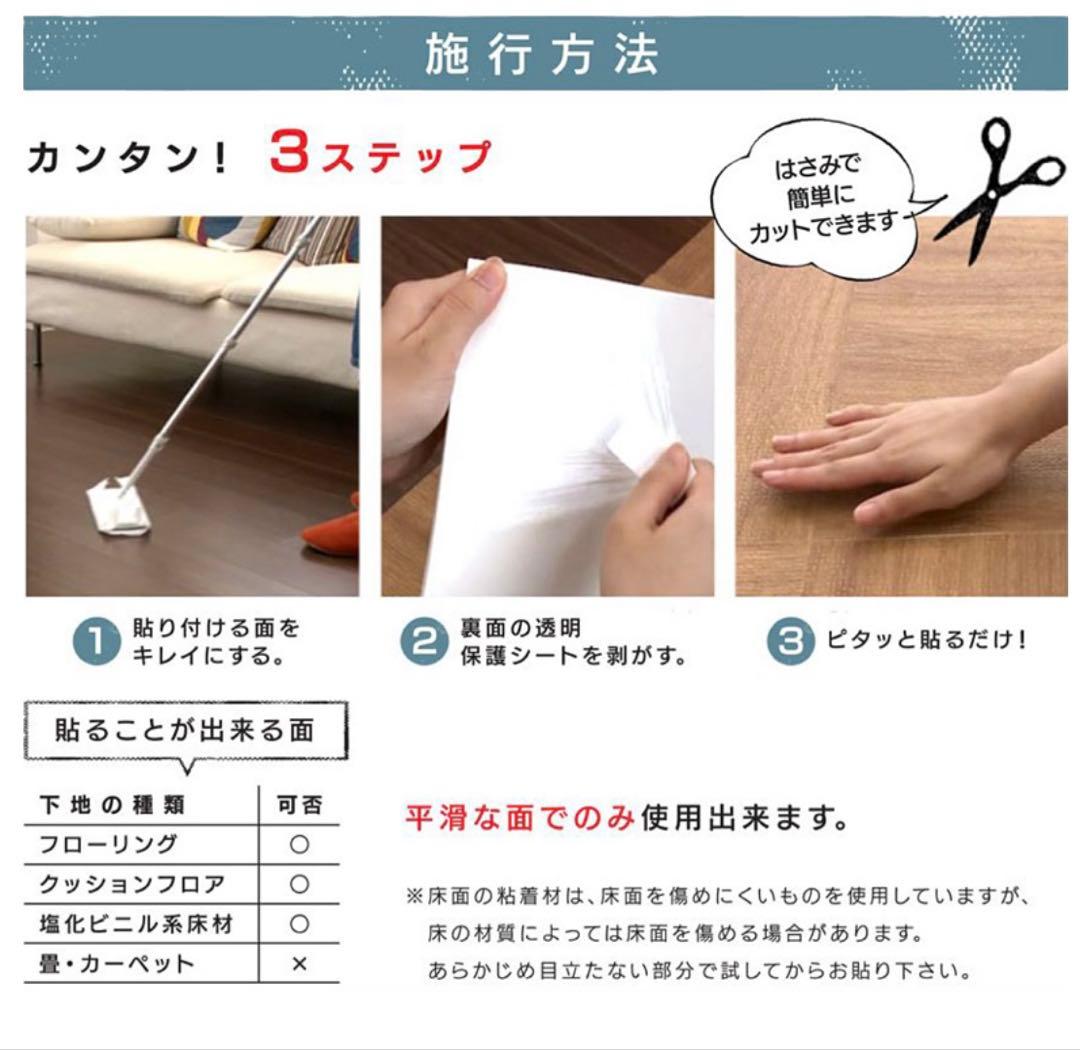 施行方法

カンタン！ 3ステップ

はさみで簡単にカットできます

1 貼り付ける面をキレイにする。

2 裏面の透明保護シートを剥がす。

3 ピタッと貼るだけ！

貼ることが出来る面

| 下地の種類 | 可否 |
|---|---|
| フローリング | ○ |
| クッションフロア | ○ |
| 塩化ビニル系床材 | ○ |
| 畳・カーペット | × |

平滑な面でのみ使用出来ます。

※床面の粘着材は、床面を傷めにくいものを使用していますが、床の材質によっては床面を傷める場合があります。あらかじめ目立たない部分で試してからお貼り下さい。