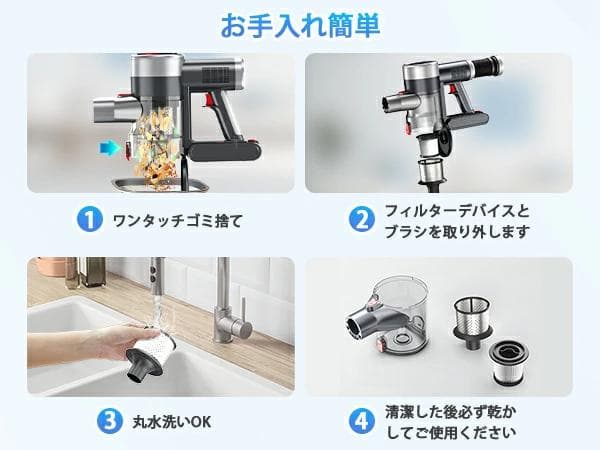 お手入れ簡単

1 ワンタッチゴミ捨て

2 フィルターデバイスとブラシを取り外します

3 丸水洗いOK

4 清潔した後必ず乾かしてご使用ください